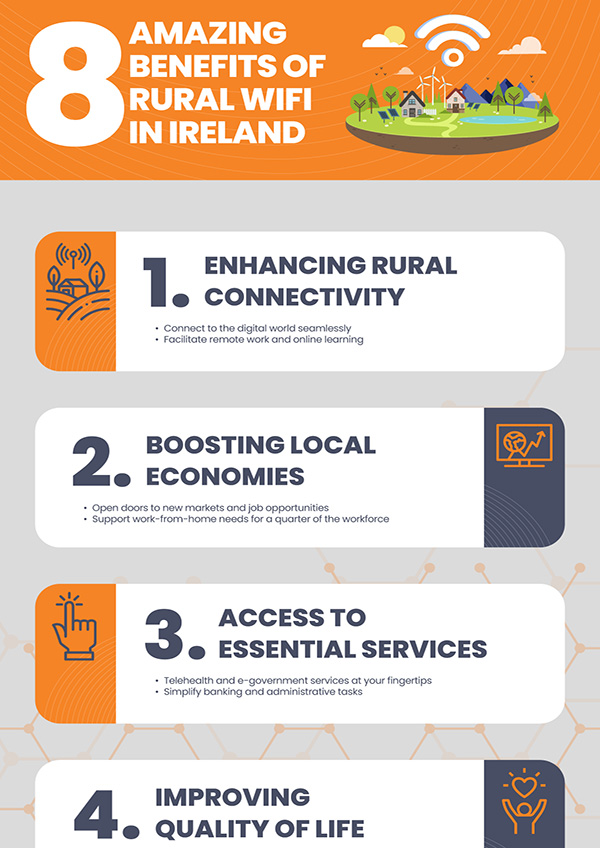 8 AMAZING BENEFITS OF RURAL WIFI IN IRELAND

1. ENHANCING RURAL CONNECTIVITY

• Connect to the digital world seamlessly
• Facilitate remote work and online learning

2. BOOSTING LOCAL ECONOMIES

• Open doors to new markets and job opportunities
• Support work-from-home needs for a quarter of the workforce

3. ACCESS TO ESSENTIAL SERVICES

• Telehealth and e-government services at your fingertips
• Simplify banking and administrative tasks

4. IMPROVING QUALITY OF LIFE